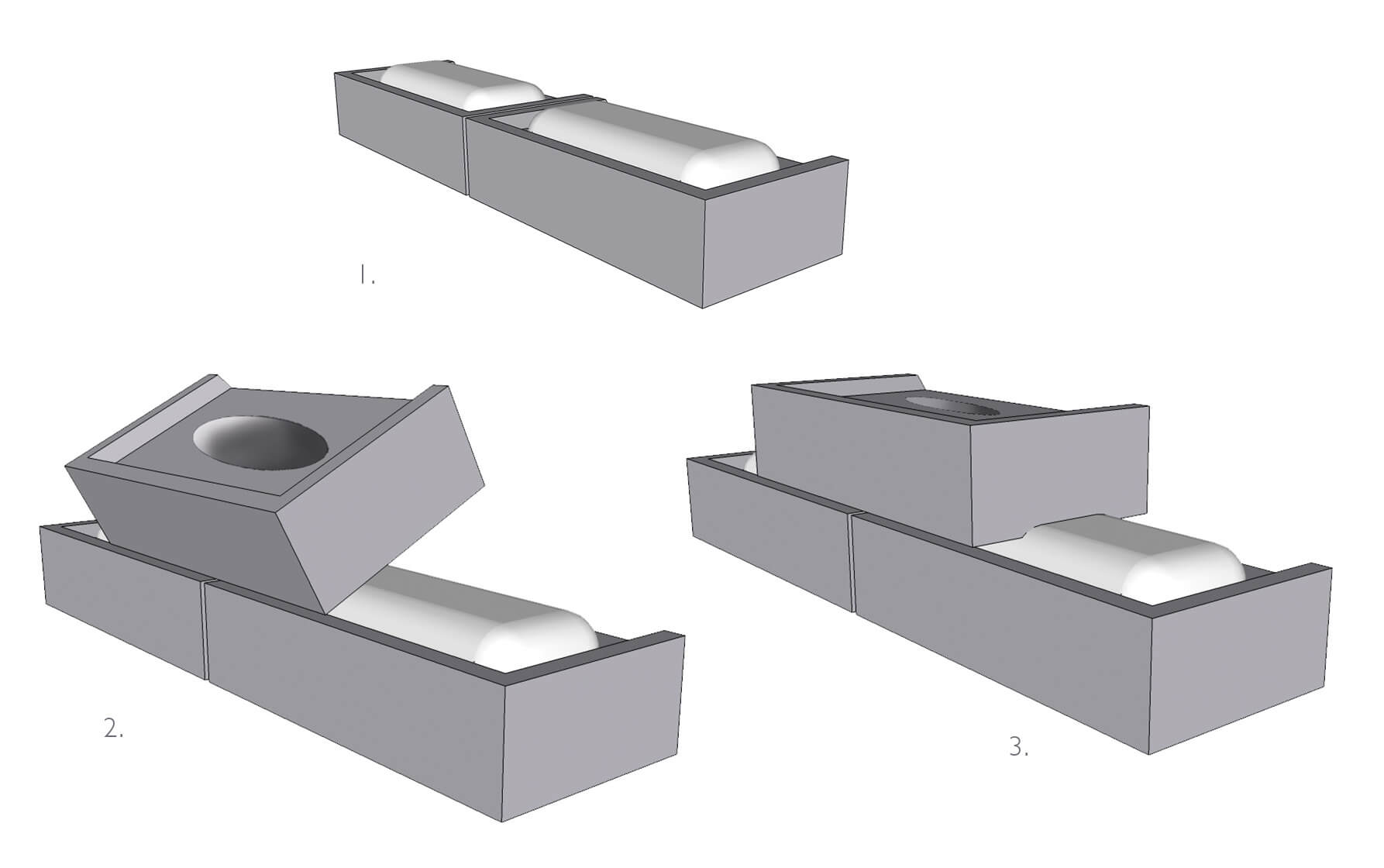 1.

2.

3.